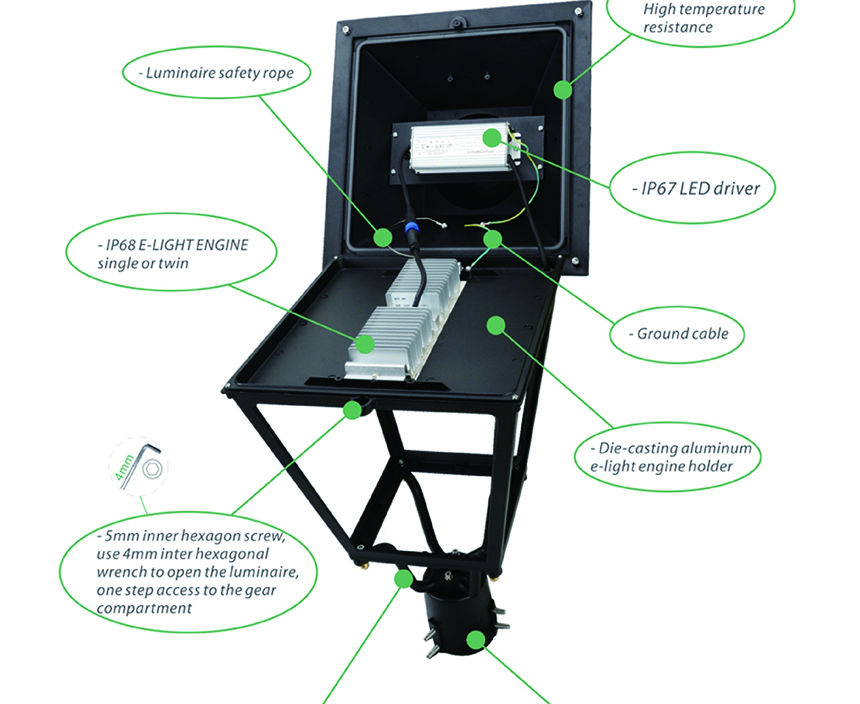 High temperature resistance

- Luminaire safety rope

- IP67 LED driver

- IP68 E-LIGHT ENGINE single or twin

- Ground cable

- Die-casting aluminum e-light engine holder

4mm

- 5mm inner hexagon screw, use 4mm inter hexagonal wrench to open the luminaire, one step access to the gear compartment